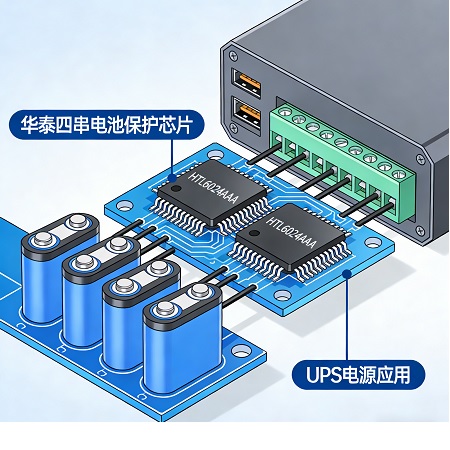 华泰四串电池保护芯片

HTL6024AAA

HTL6024AAA

UPS电源应用